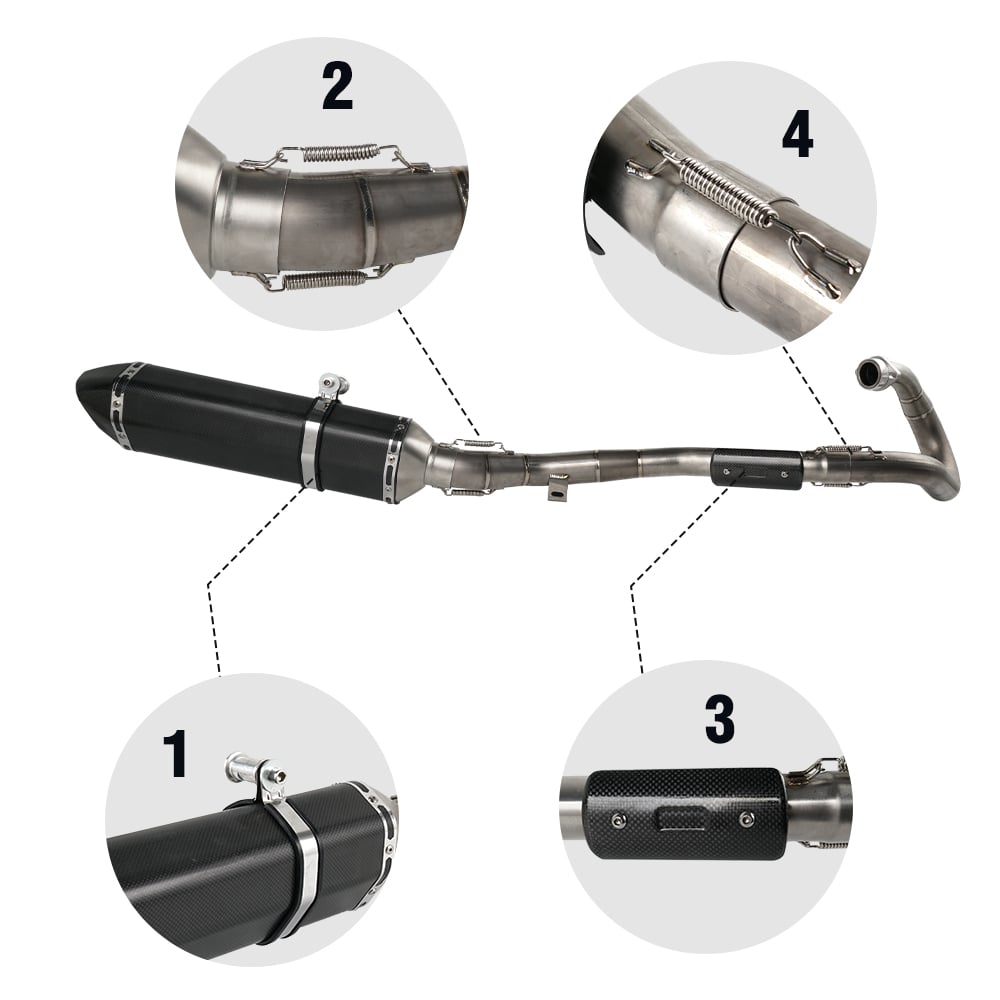 2

4

1

3