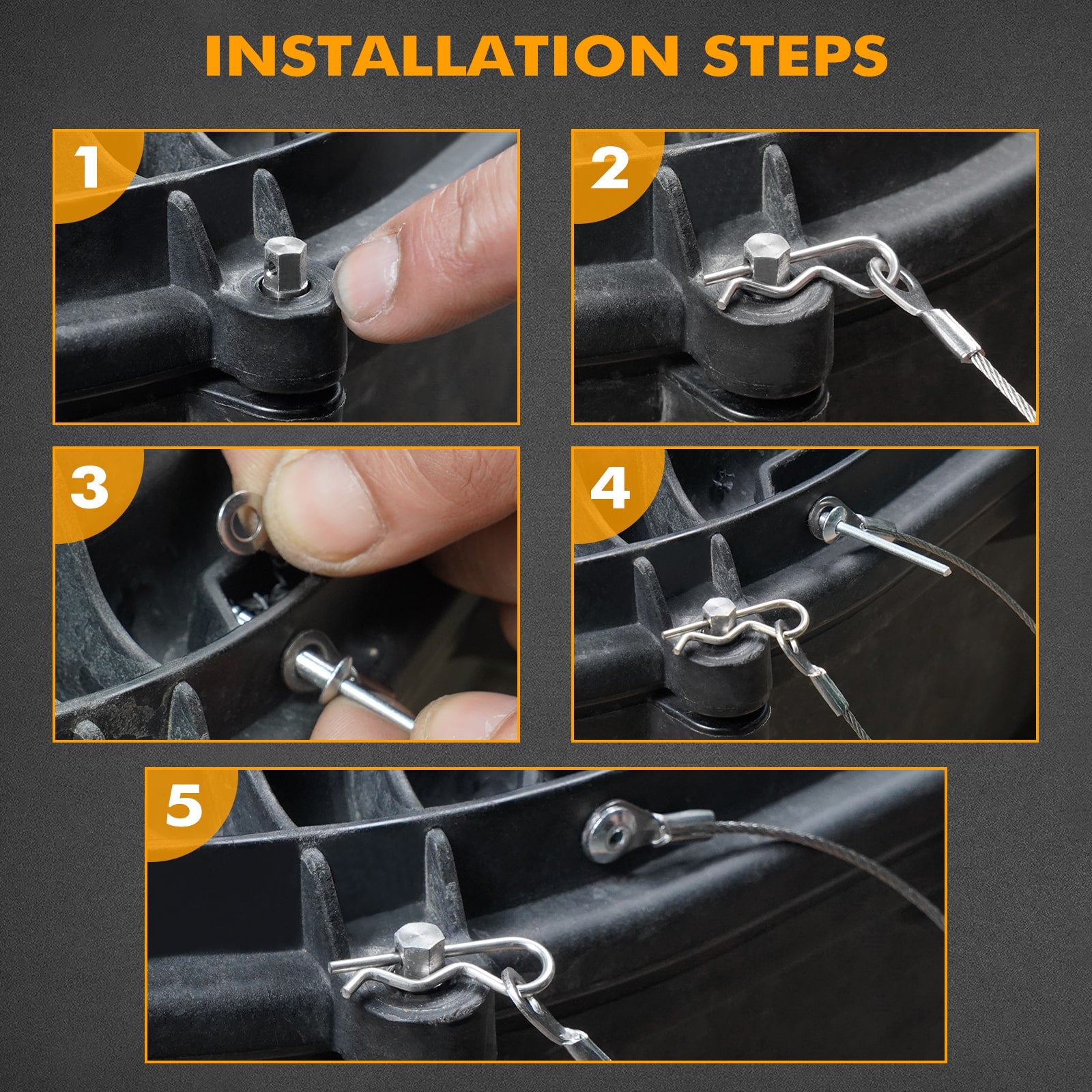 INSTALLATION STEPS

1

2

3

4

5