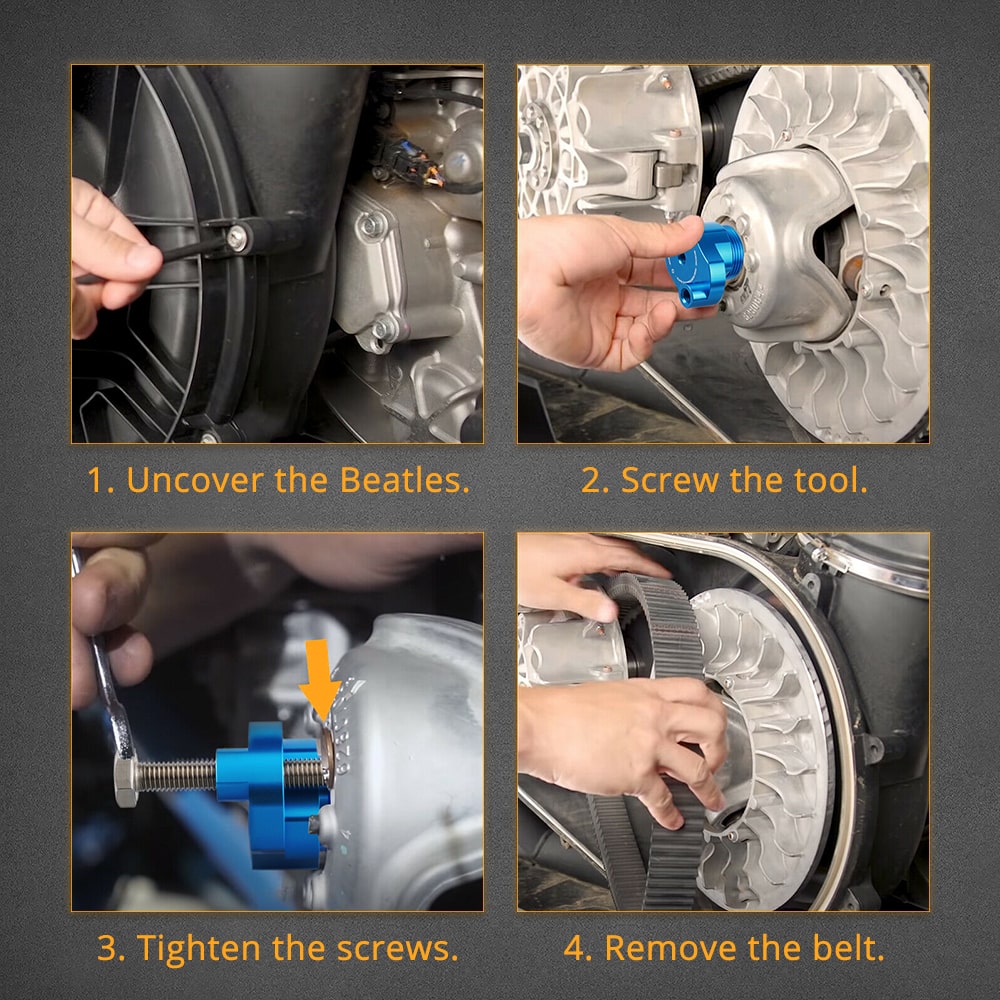 1. Uncover the Beatles.

2. Screw the tool.

3. Tighten the screws.

4. Remove the belt.