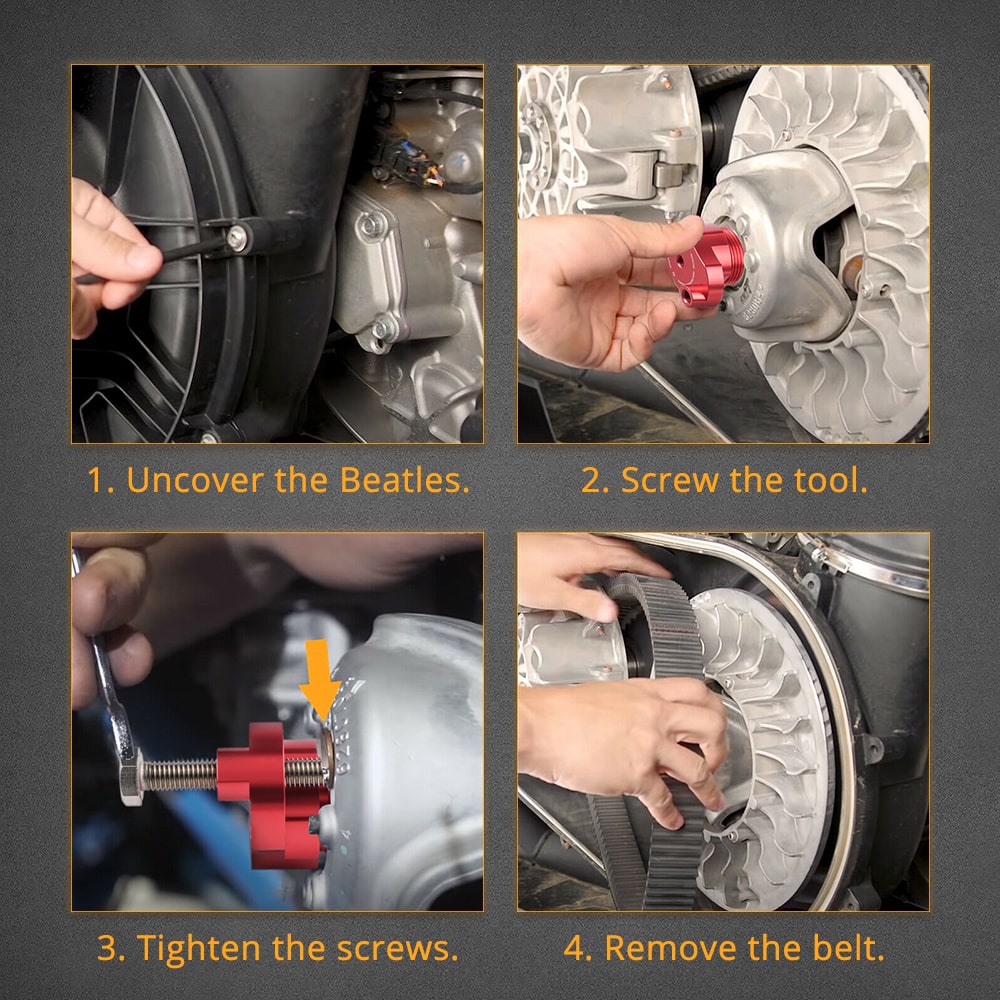 1. Uncover the Beatles.

2. Screw the tool.

3. Tighten the screws.

4. Remove the belt.