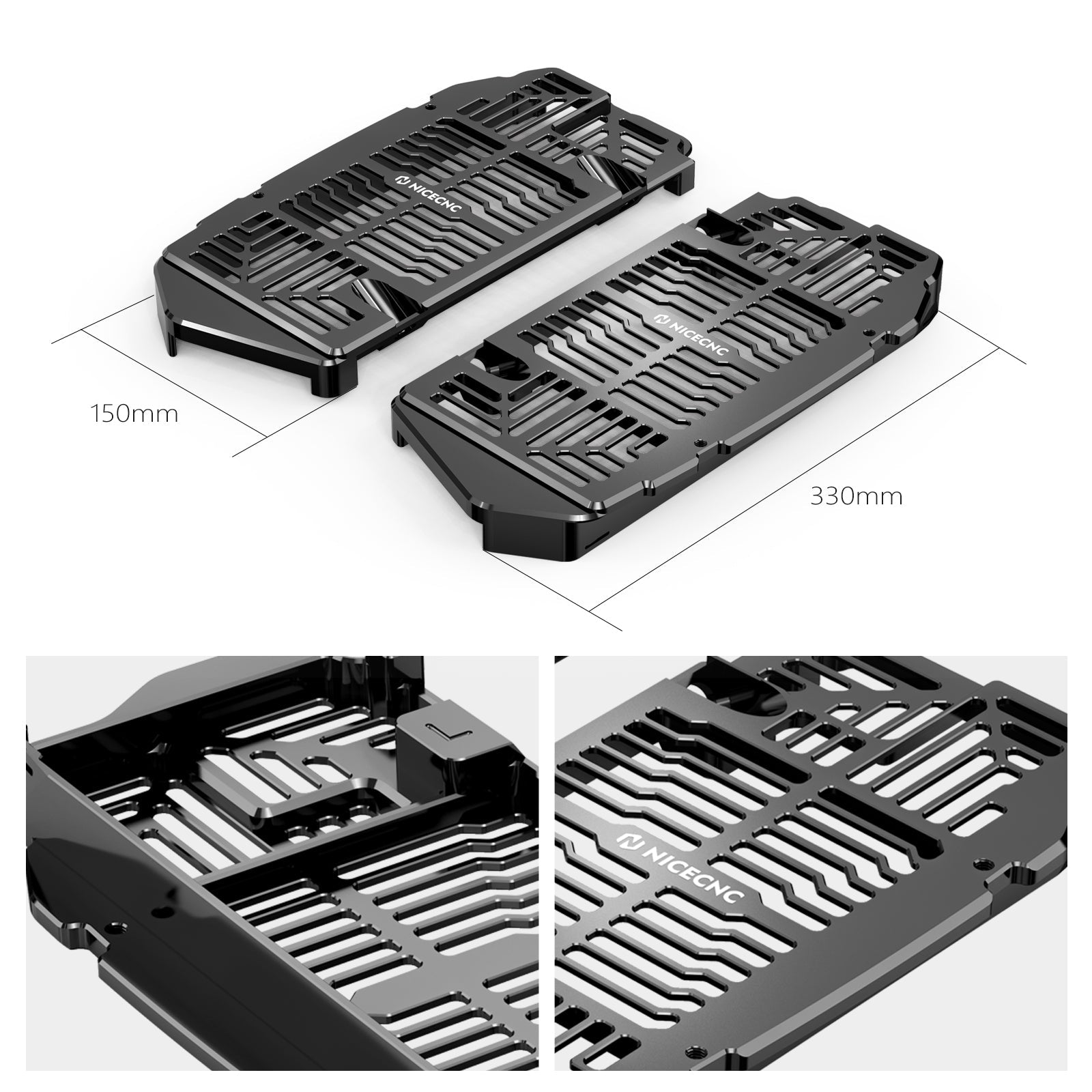 NICECNC

NICECNC

150mm

330mm

NICECNC